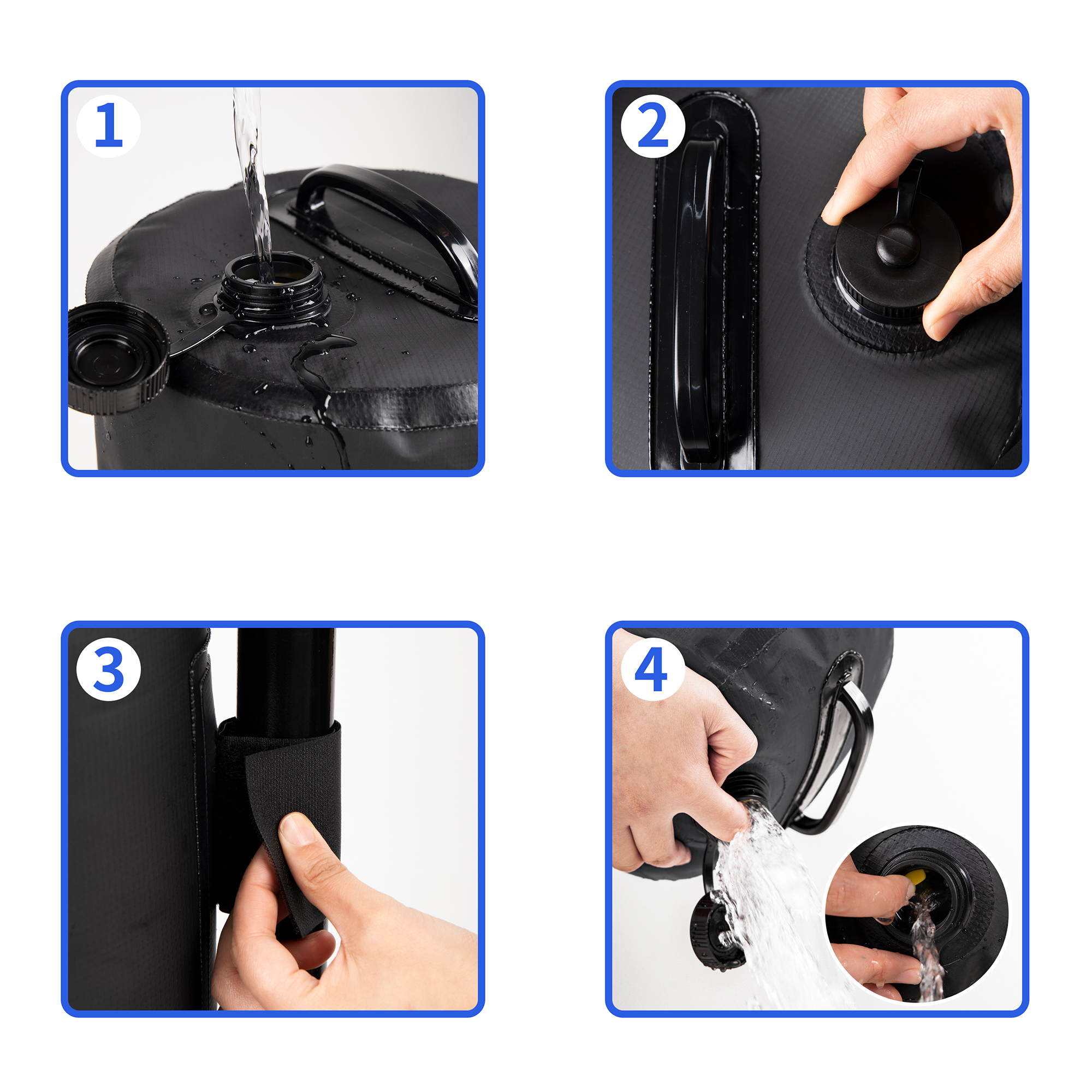 1

2

3

4